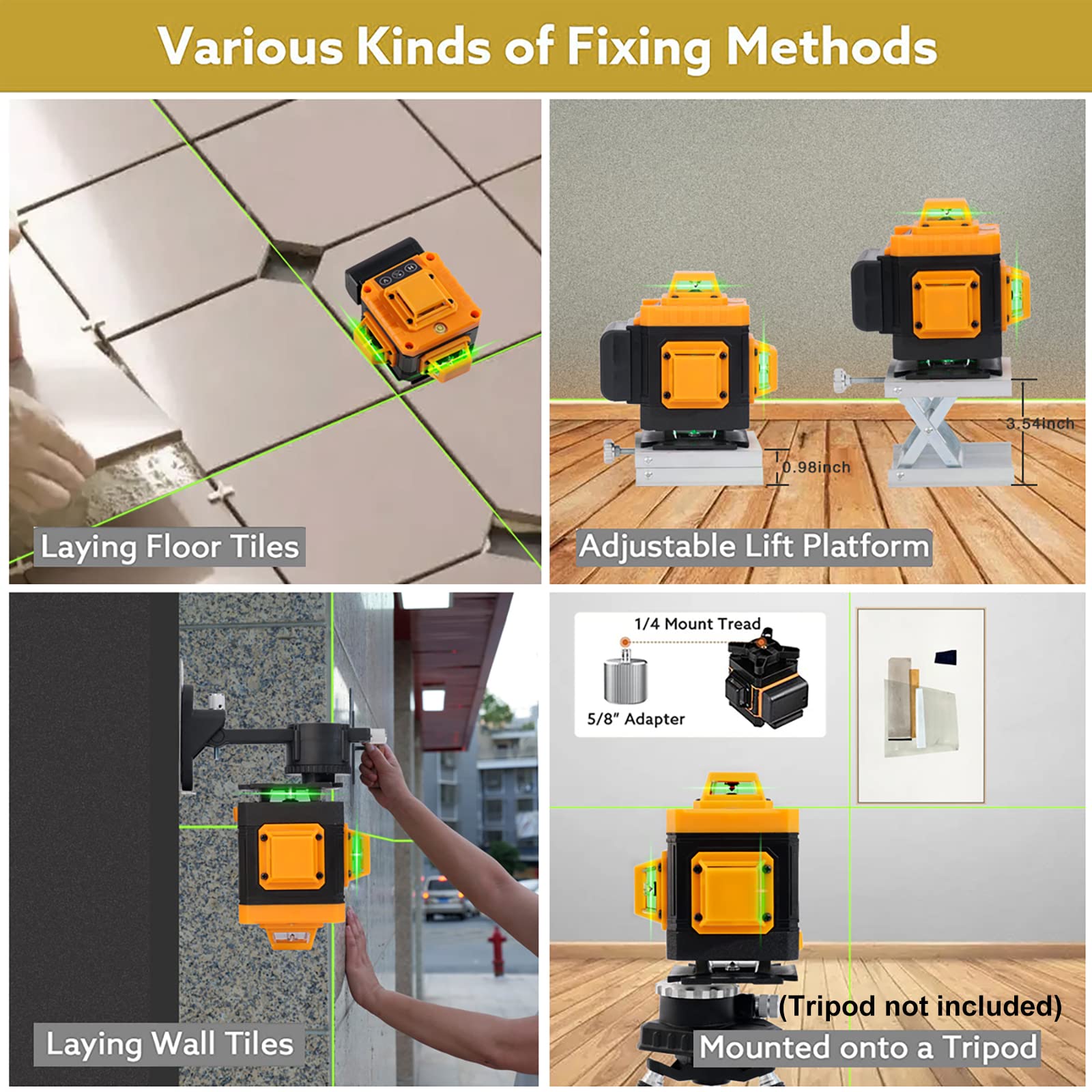 Various Kinds of Fixing Methods

Laying Floor Tiles

0.98inch

3.54inch

Adjustable Lift Platform

Laying Wall Tiles

1/4 Mount Tread

5/8" Adapter

(Tripod not included)

Mounted onto a Tripod